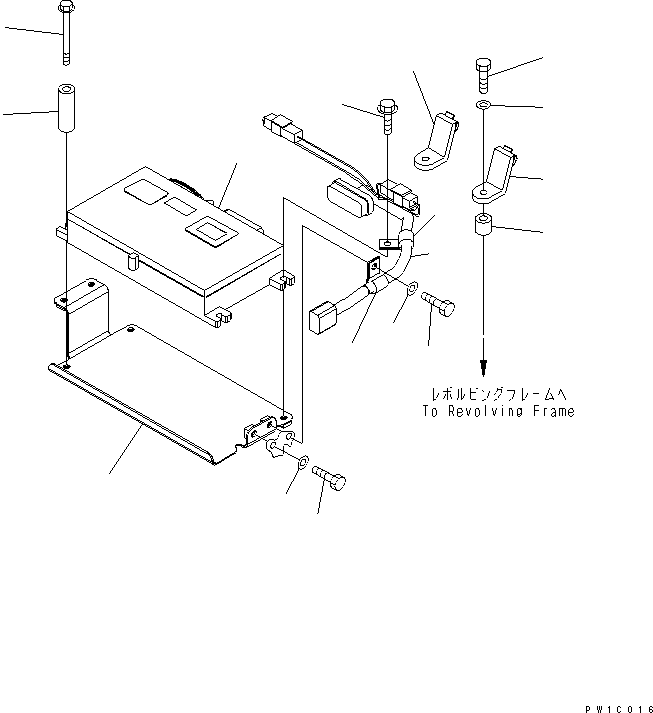 レボルビングフレームへ
To Revolving Frame

PW1C016