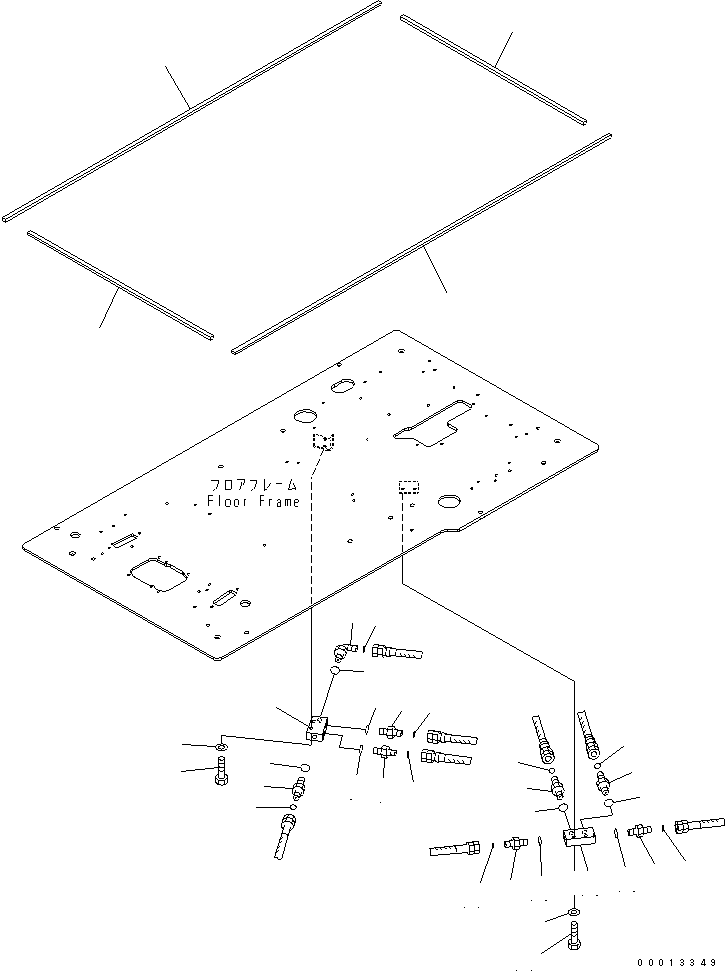 フロアフレーム
Floor Frame

00013349