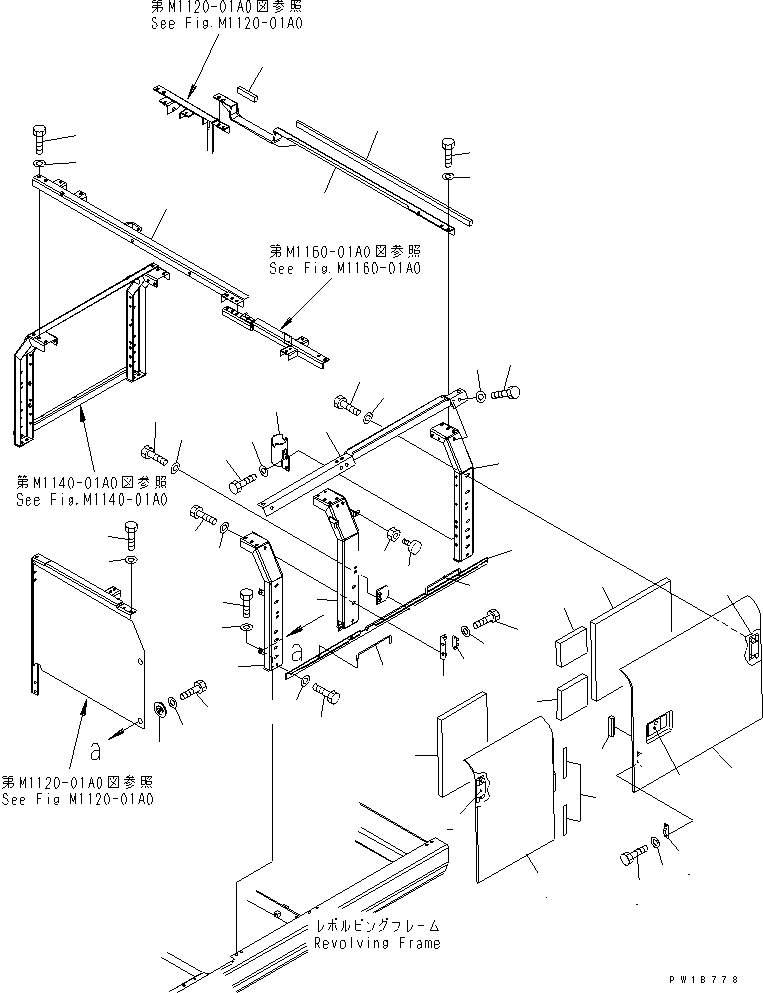 第M1120-01A0図参照
See Fig.M1120-01A0

第M1160-01A0図参照
See Fig.M1160-01A0

第M1140-01A0図参照
See Fig.M1140-01A0

a

a

第M1120-01A0図参照
See Fig M1120-01A0

レボルビングフレーム
Revolving Frame

PW18778