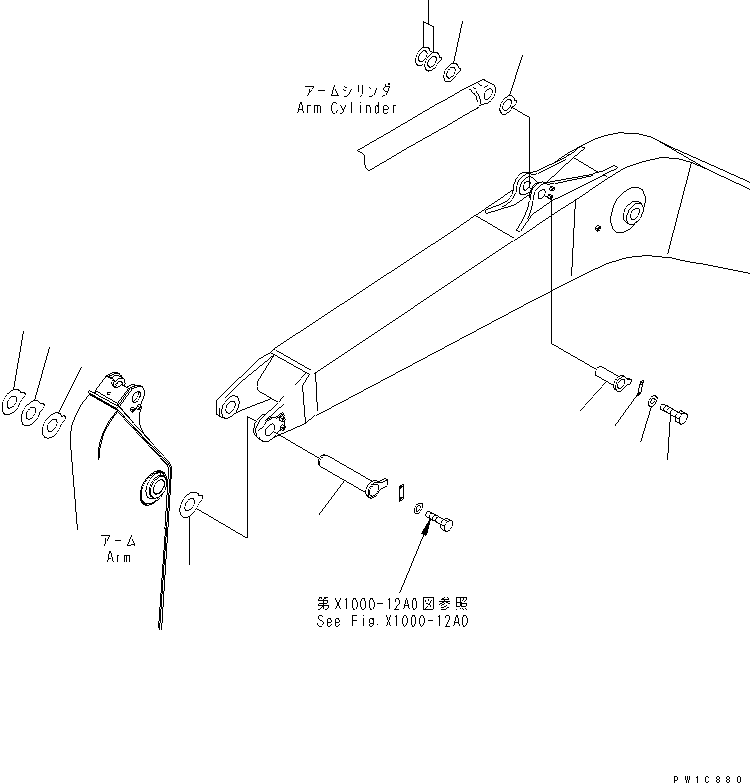 アームシリンダ
Arm Cylinder

アーム
Arm

第X1000-12A0図参照
See Fig.X1000-12A0

PW1C880