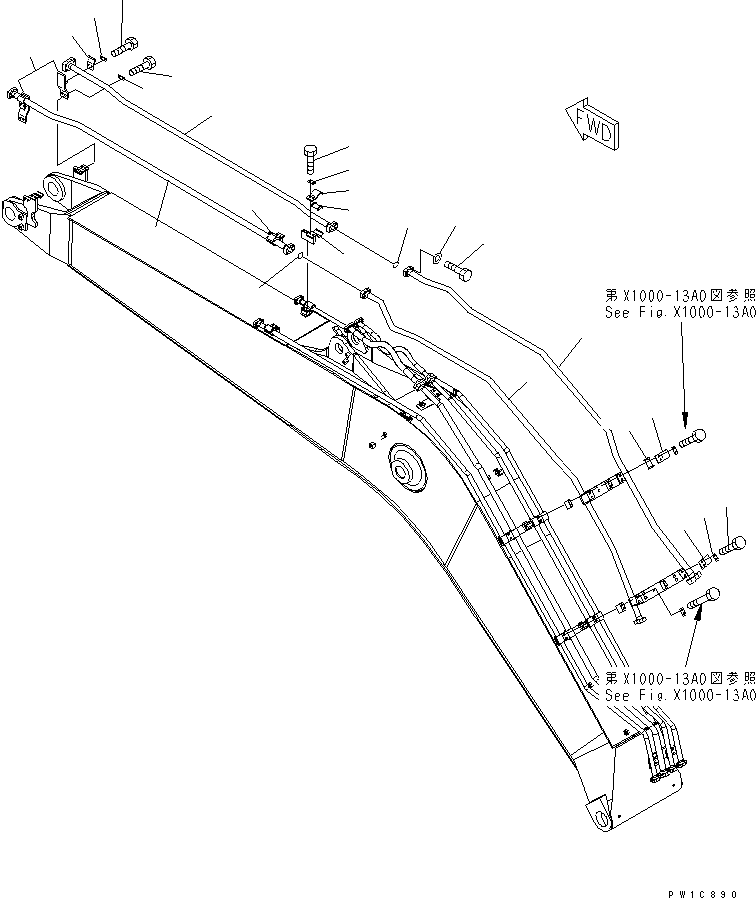 FWD

第X1000-13A0図参照
See Fig.X1000-13A0

第X1000-13A0図参照
See Fig.X1000-13A0

PW1C890