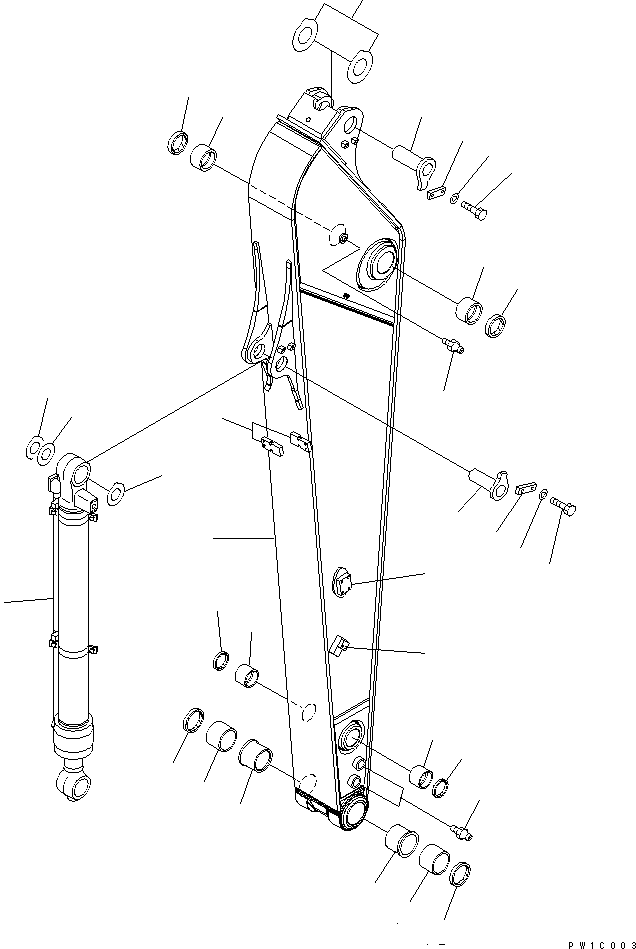 PW1C003