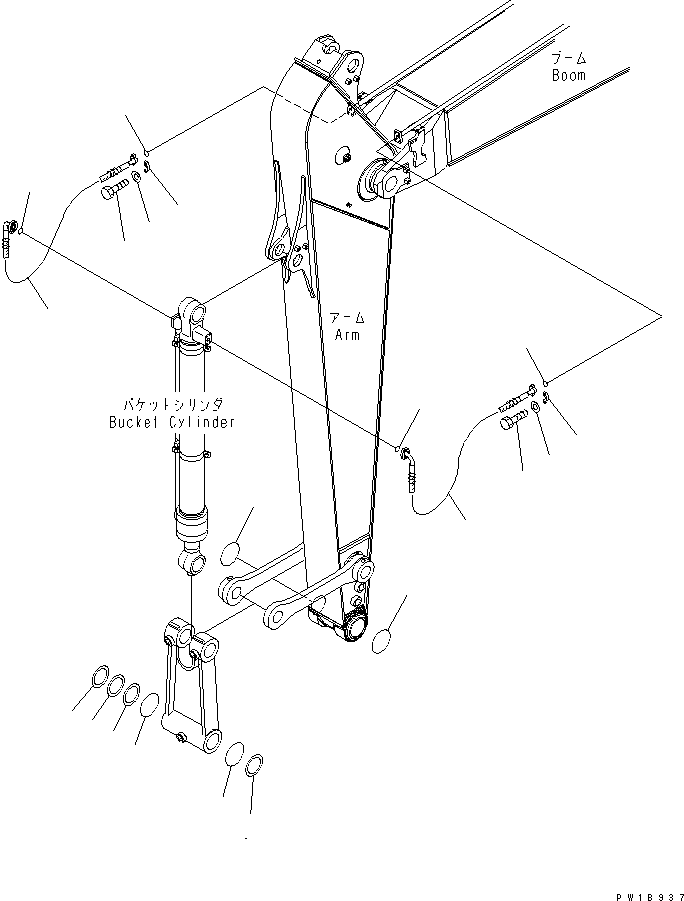 ブーム
Boom

アーム
Arm

バケットシリンダ
Bucket Cylinder

PW18937