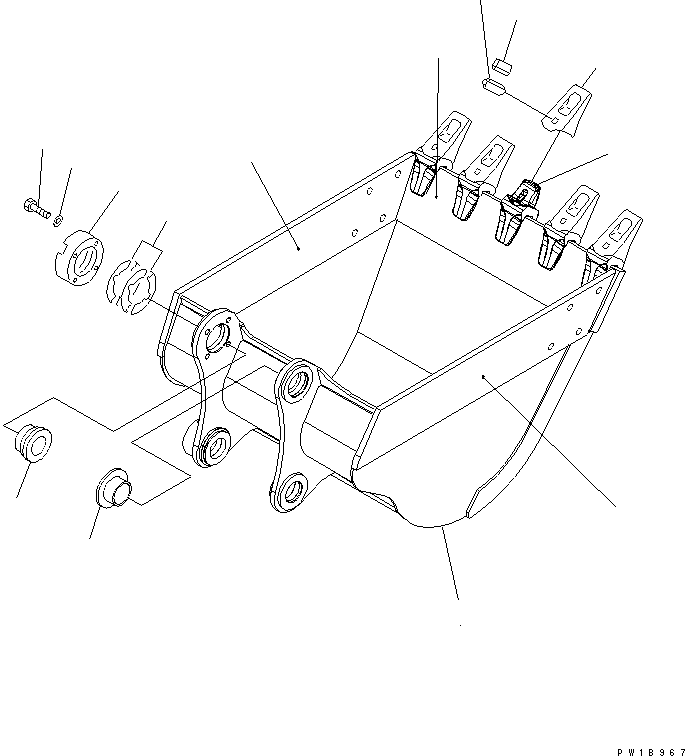 PW1B967