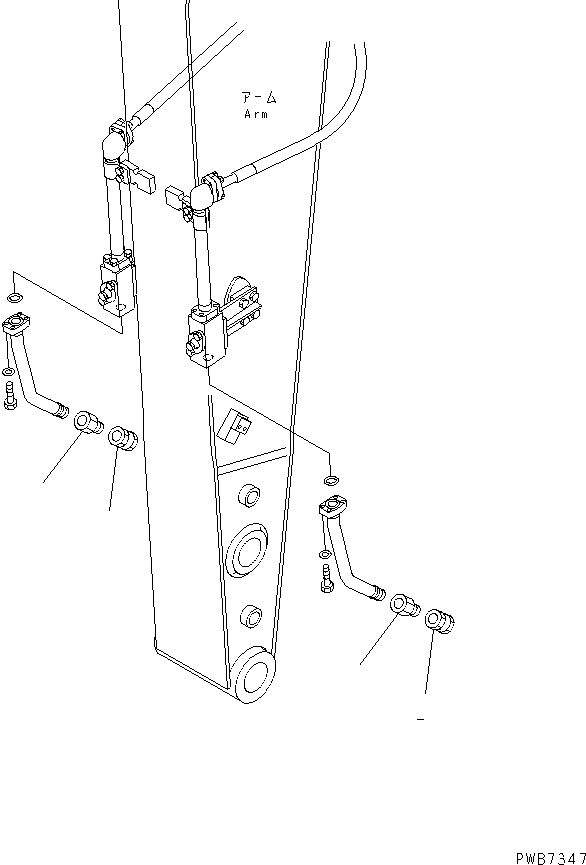 アーム
Arm

PWB7347