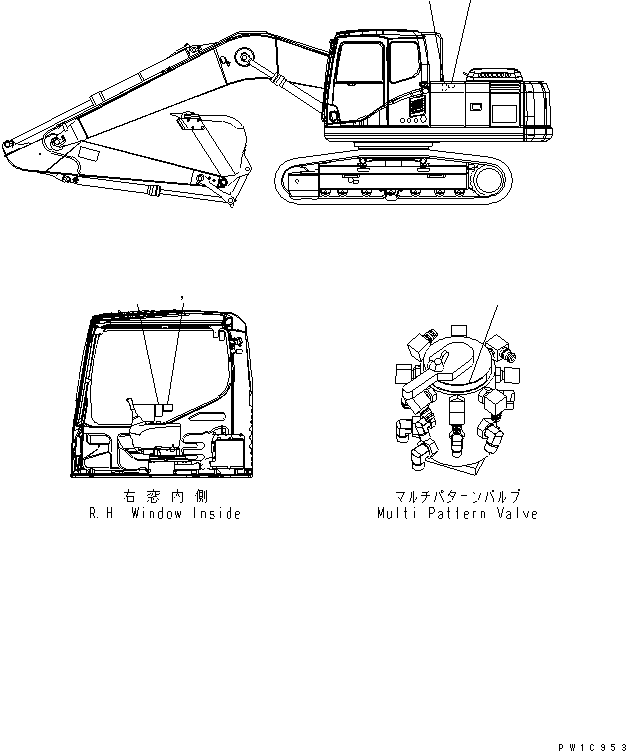 右窓内側
R.H Window Inside

マルチパターンバルブ
Multi Pattern Valve

PW1C953