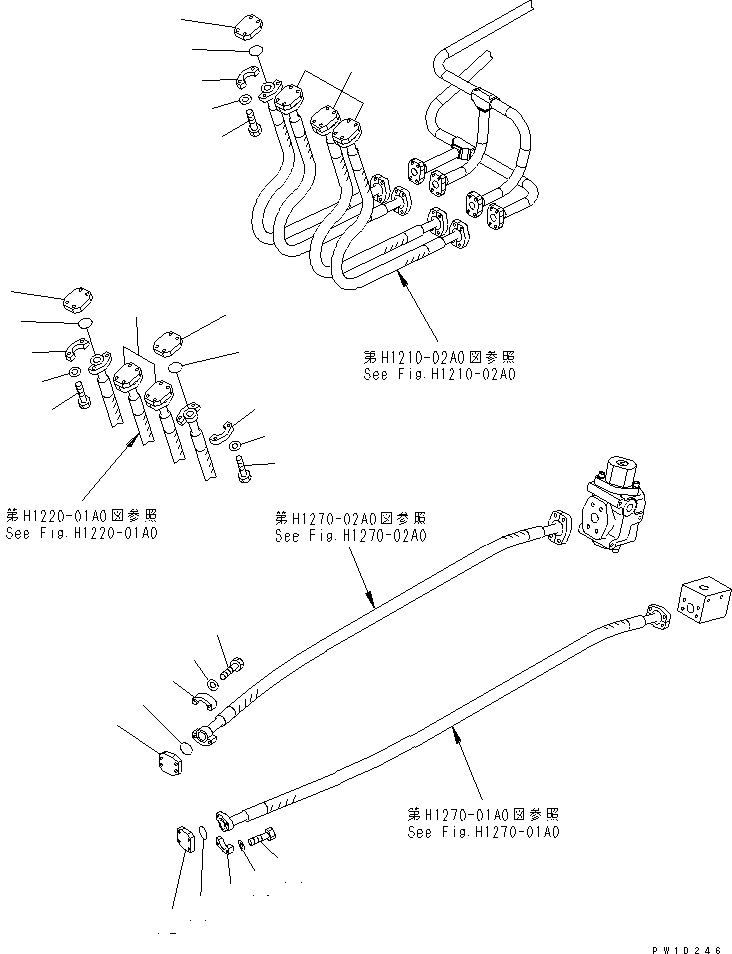 第H1210-02A0図参照
See Fig.H1210-02A0

第H1220-01A0図参照
See Fig.H1220-01A0

第H1270-02A0図参照
See Fig.H1270-02A0

第H1270-01A0図参照
See Fig.H1270-01A0

PW10246