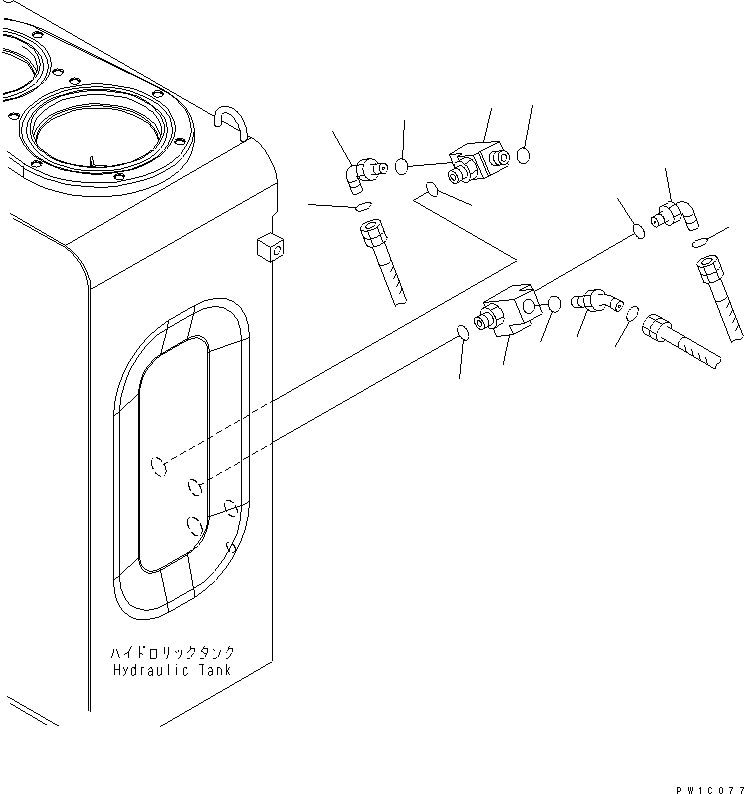 ハイドロリックタンク
Hydraulic Tank

PW1C077