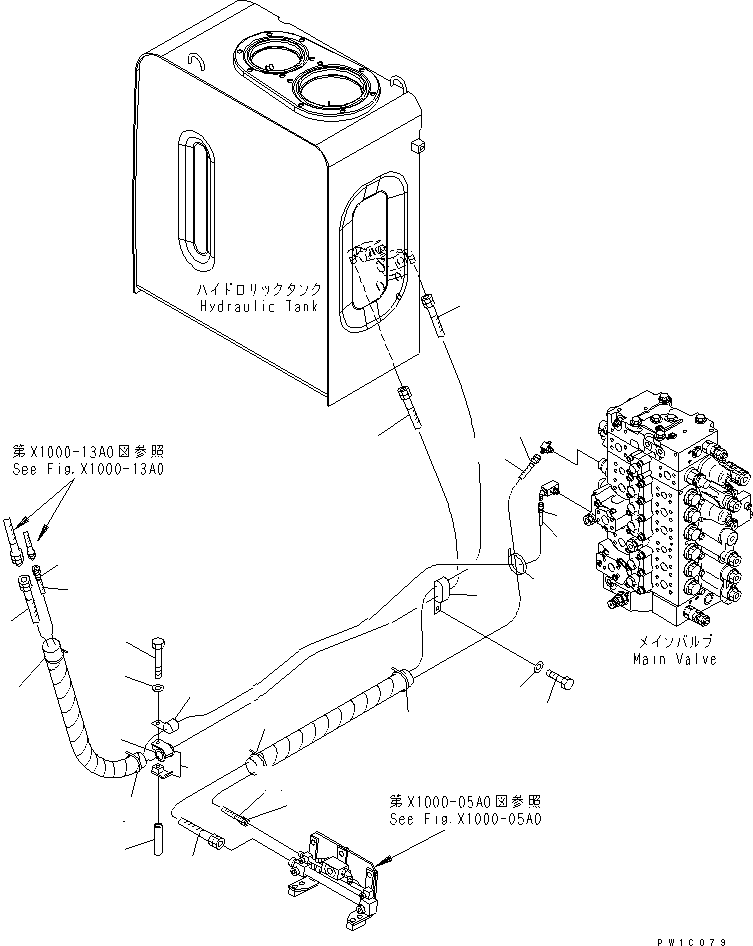 ハイドロリックタンク
Hydraulic Tank

第X1000-13A0図参照
See Fig.X1000-13A0

メインバルブ
Main Valve

第X1000-05A0図参照
See Fig.X1000-05A0

PW1C079