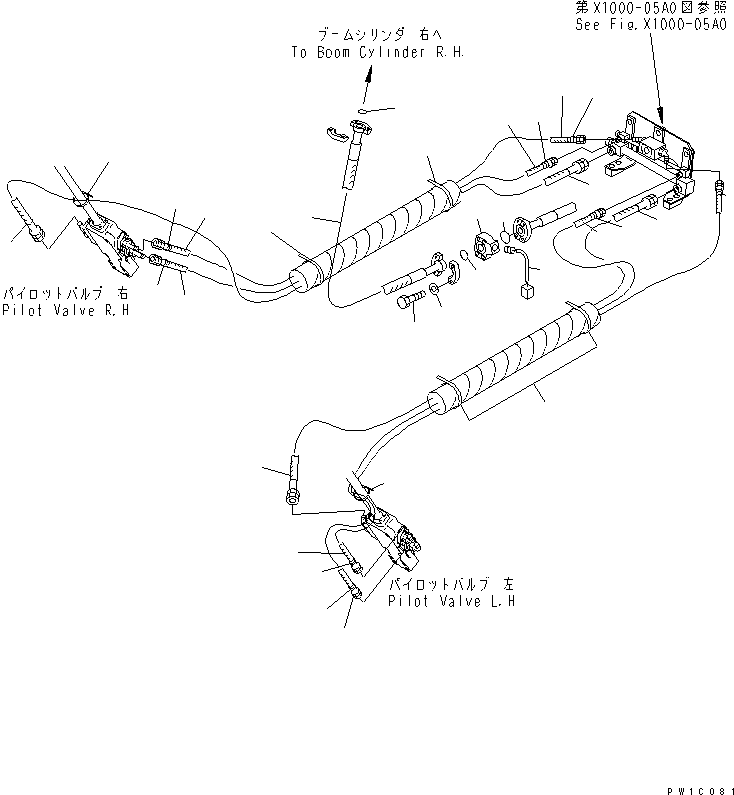 第X1000-05A0図参照
See Fig.X1000-05A0

ブームシリンダ 右へ
To Boom Cylinder R.H.

パイロットバルブ 右
Pilot Valve R.H

パイロットバルブ 左
Pilot Valve L.H

PW1C081