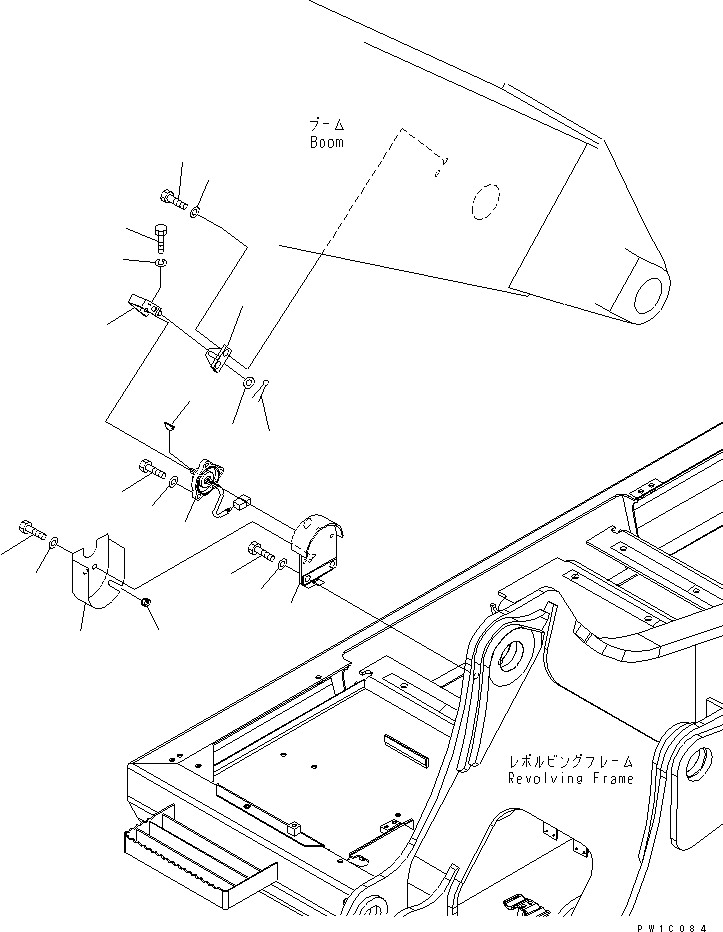 ブーム
Boom

レボルビングフレーム
Revolving Frame

PW1C084