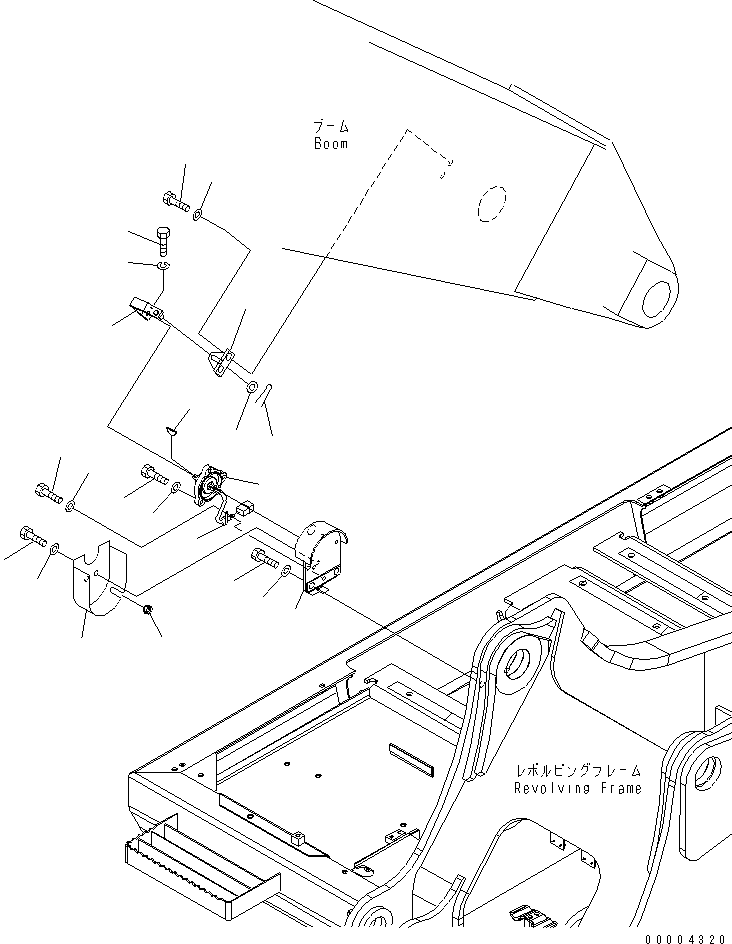 ブーム
Boom

レボルビングフレーム
Revolving Frame

00004320