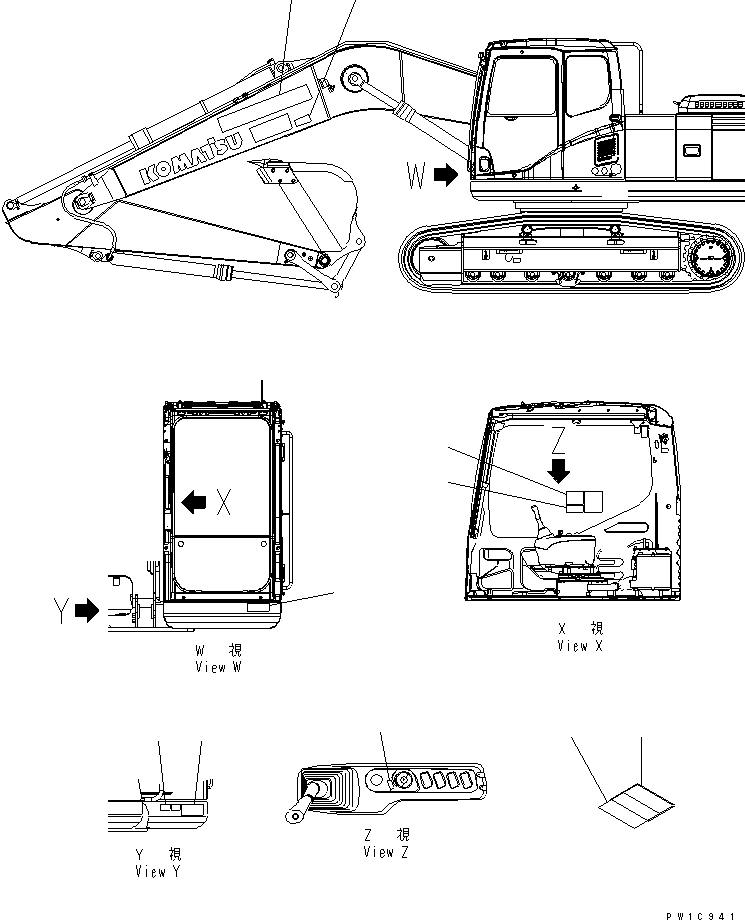 KOMATSU

W

X

Z

Y

W 視
View W

X 視
View X

Y 視
View Y

Z 視
View Z

PW1C941