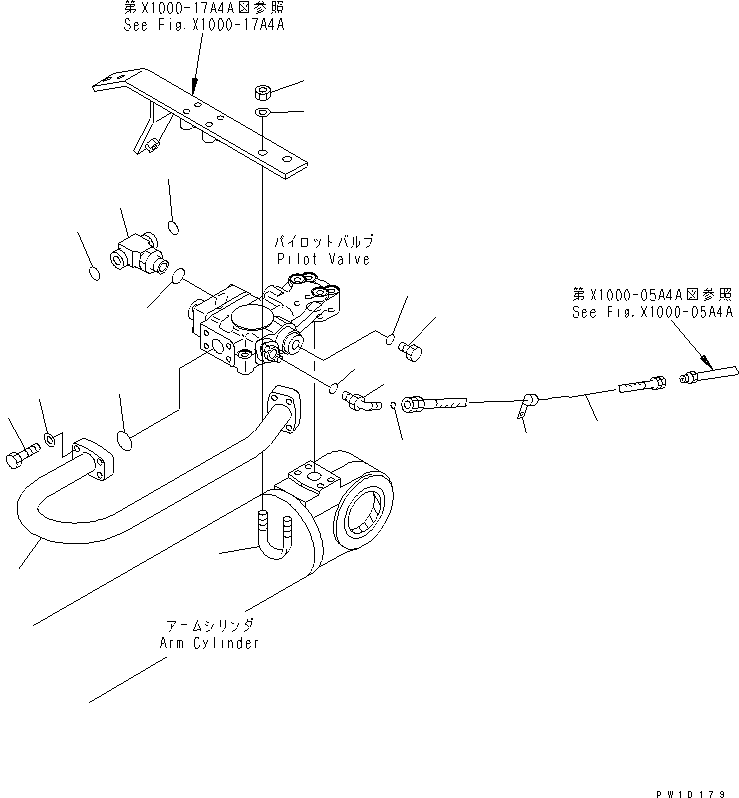 第X1000-17A4A図参照
See Fig.X1000-17A4A

パイロットバルブ
Pilot Valve

第X1000-05A4A図参照
See Fig.X1000-05A4A

アームシリンダ
Arm Cylinder

PW10179