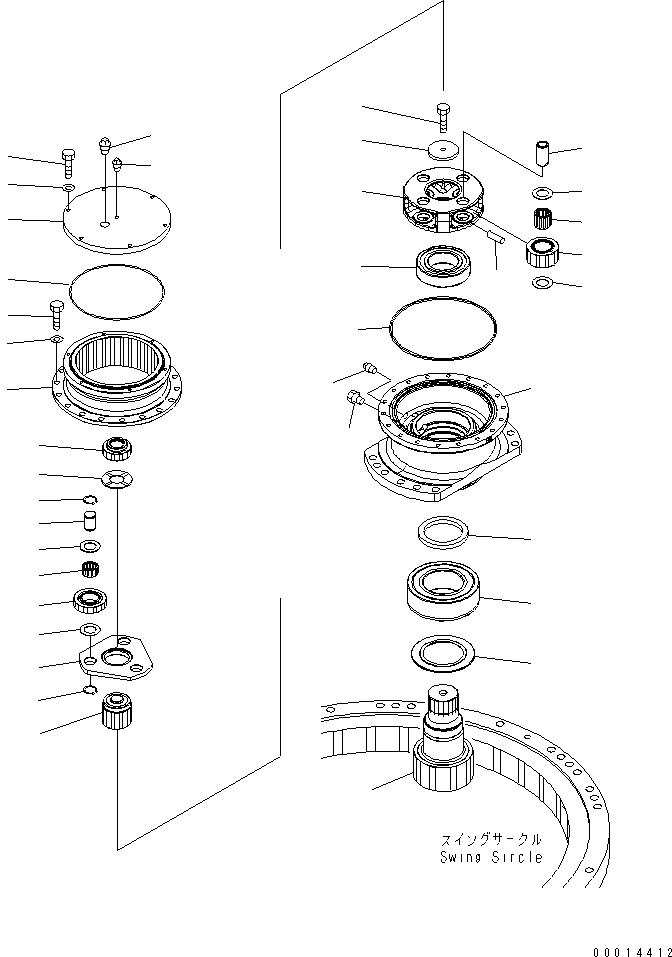 スイングサークル
Swing Sircle

00014412