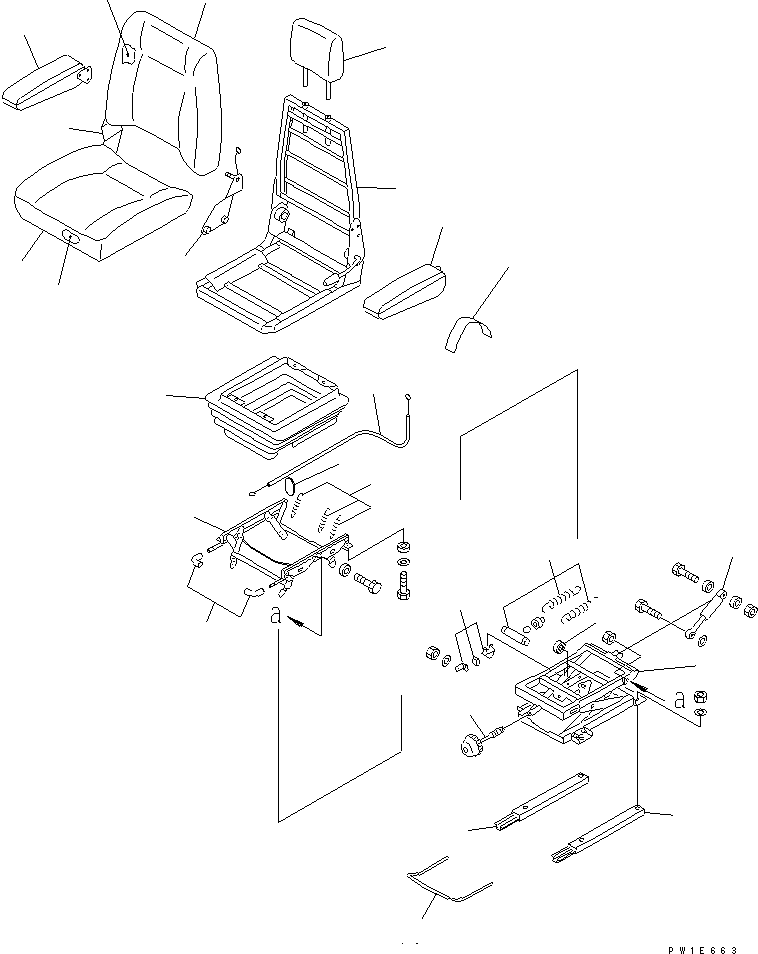 a

a

PW1E663