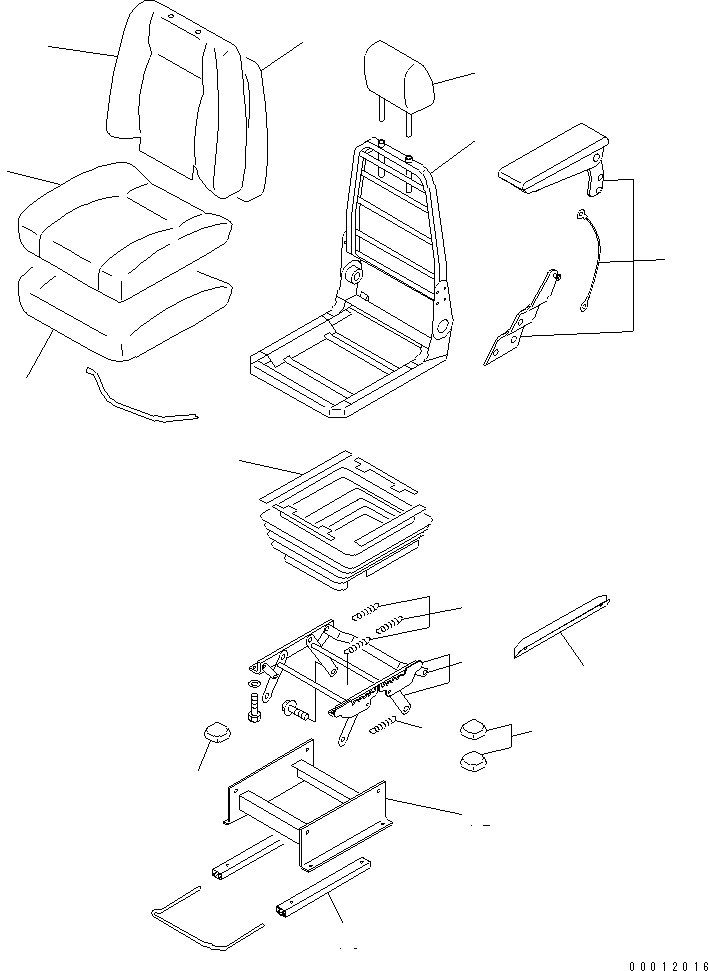 00012016