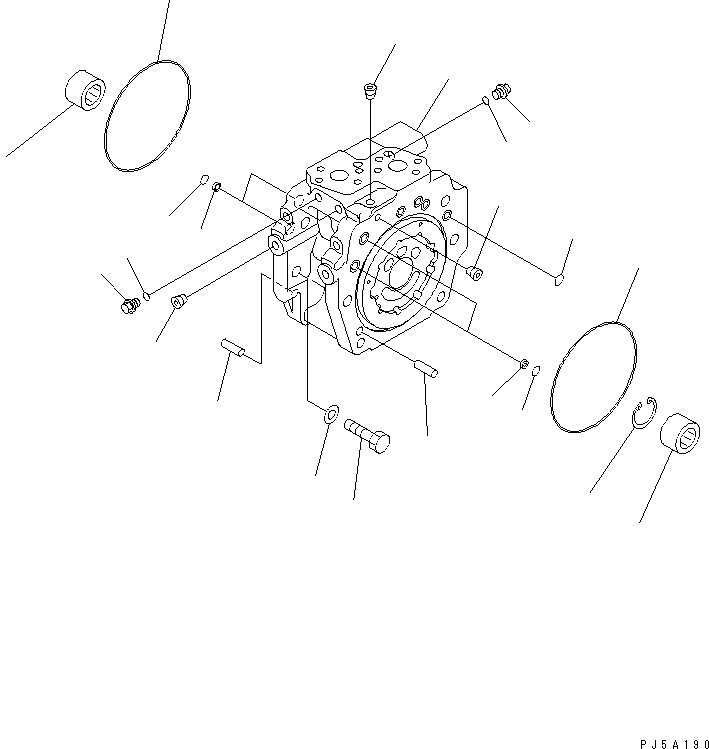 PJ5A190