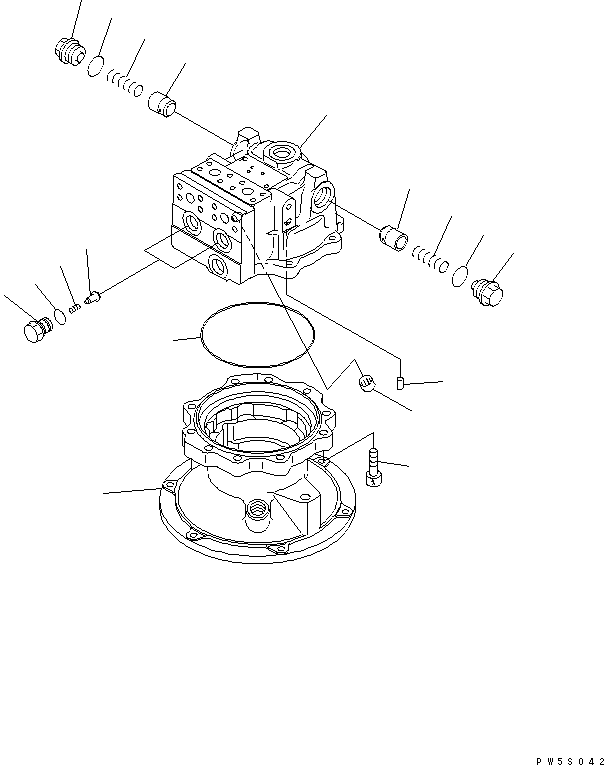 PW5S042