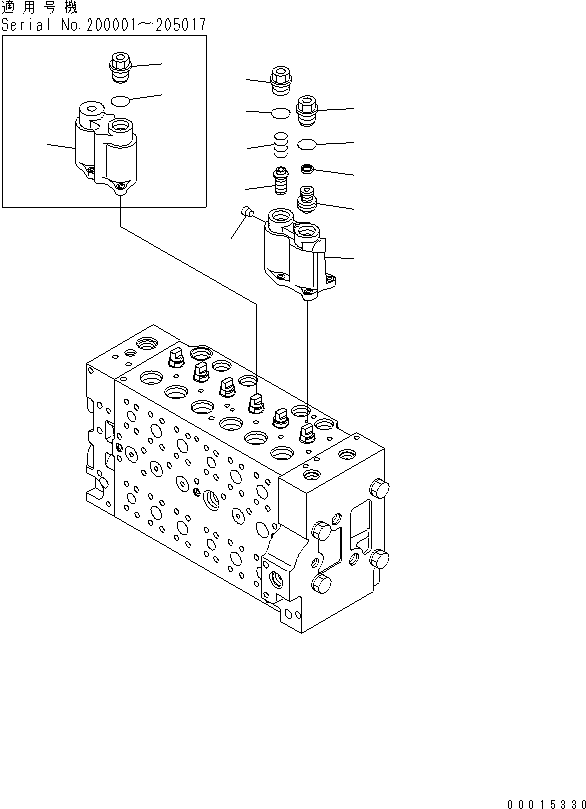 適用号機
Serial No.200001~205017

00015330