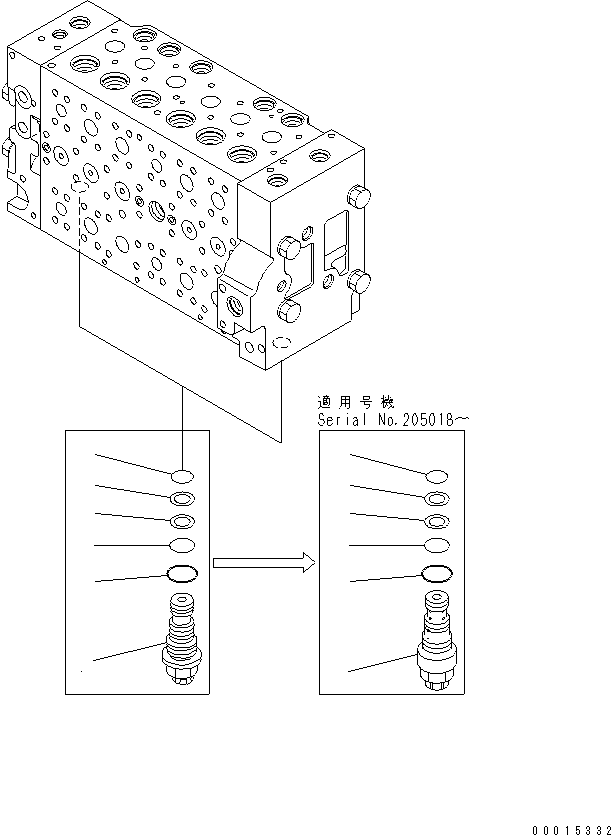 適用号機
Serial No.205018～

00015332