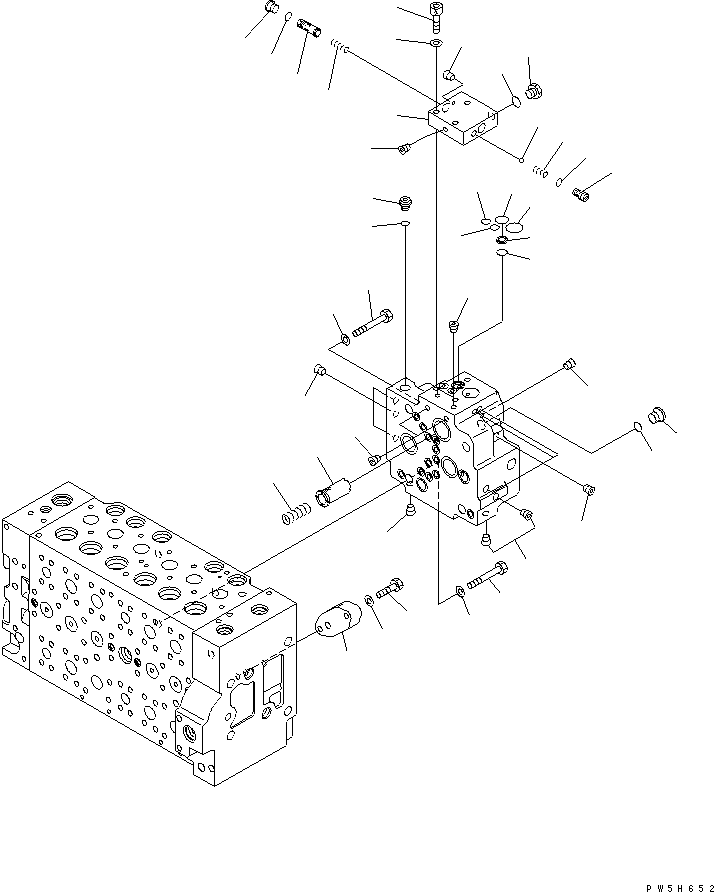 PW5H652