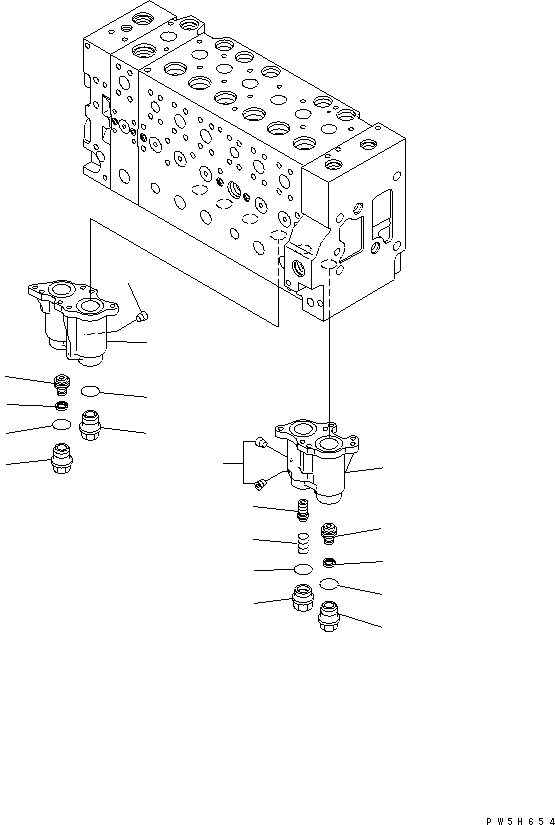 PW5H654