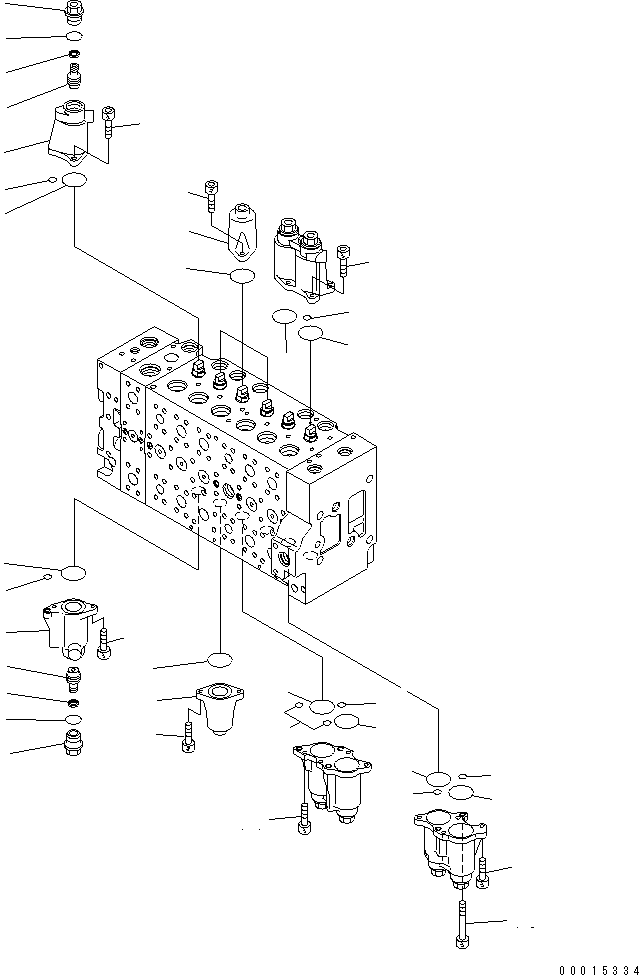 00015334