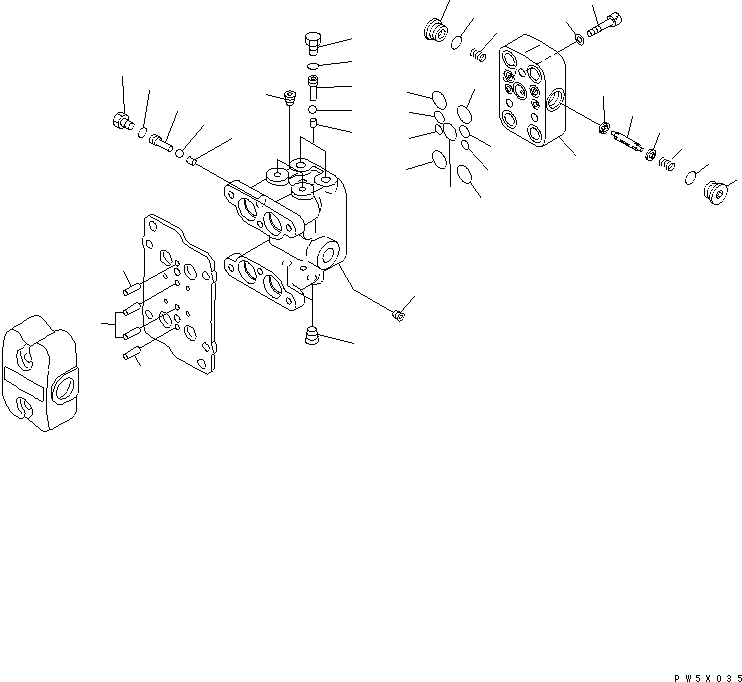 PW5X035