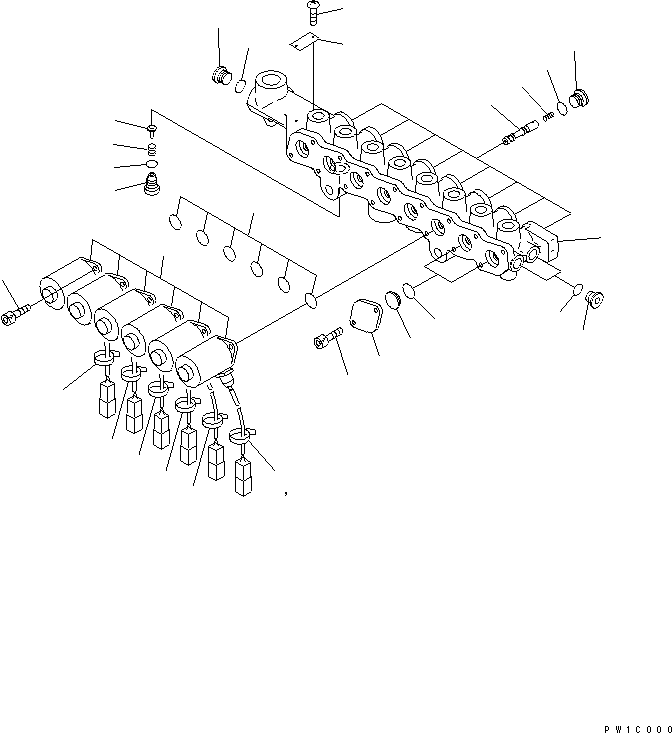 PW1C000