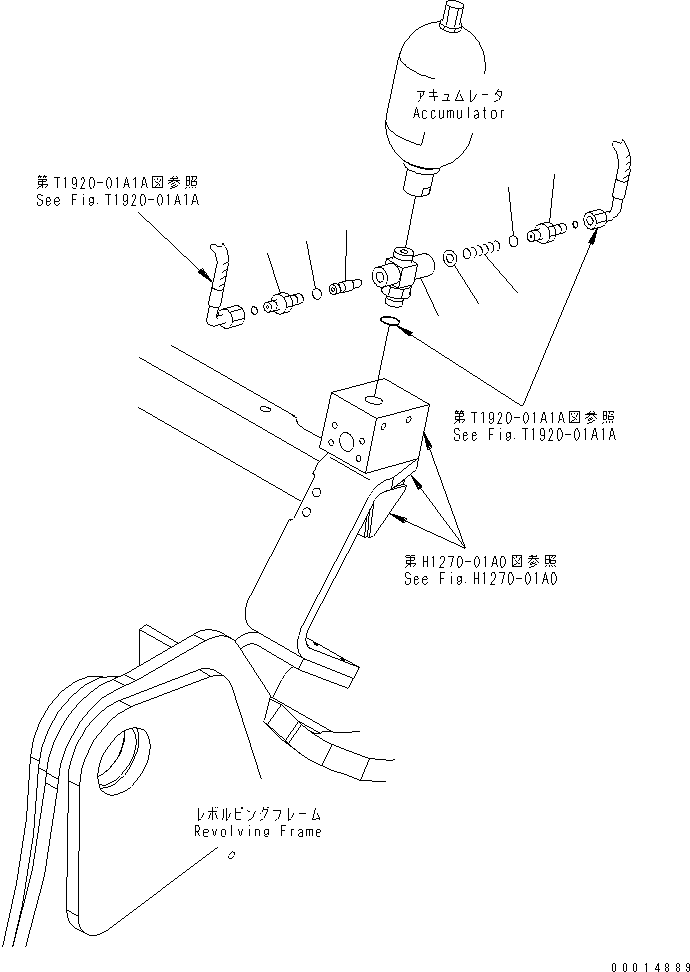 アキュムレータ
Accumulator

第T1920-01A1A図参照
See Fig.T1920-01A1A

第T1920-01A1A図参照
See Fig.T1920-01A1A

第H1270-01A0図参照
See Fig.H1270-01A0

レボルビングフレーム
Revolving Frame

00014889