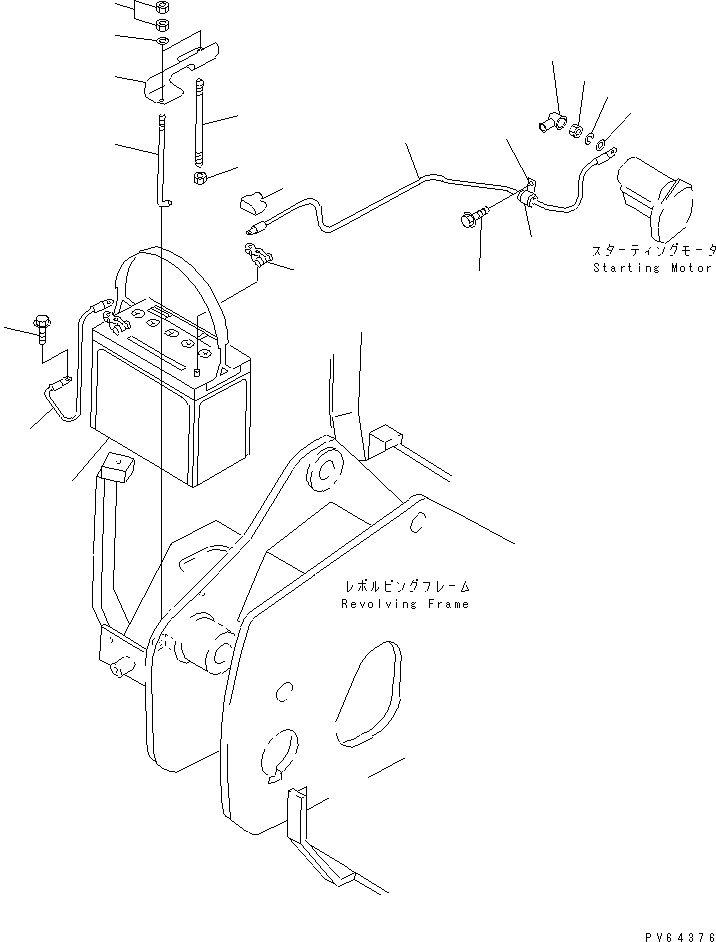 スターティングモータ
Starting Motor

レボルビングフレーム
Revolving Frame

PV64376