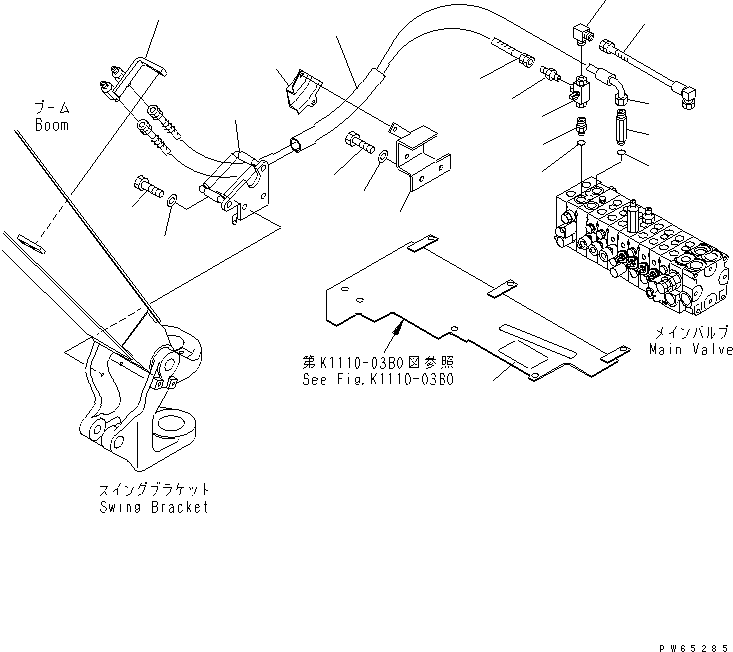 ブーム
Boom

メインバルブ
Main Valve

第K1110-03B0図参照
See Fig.K1110-03B0

スイングブラケット
Swing Bracket

PW65285