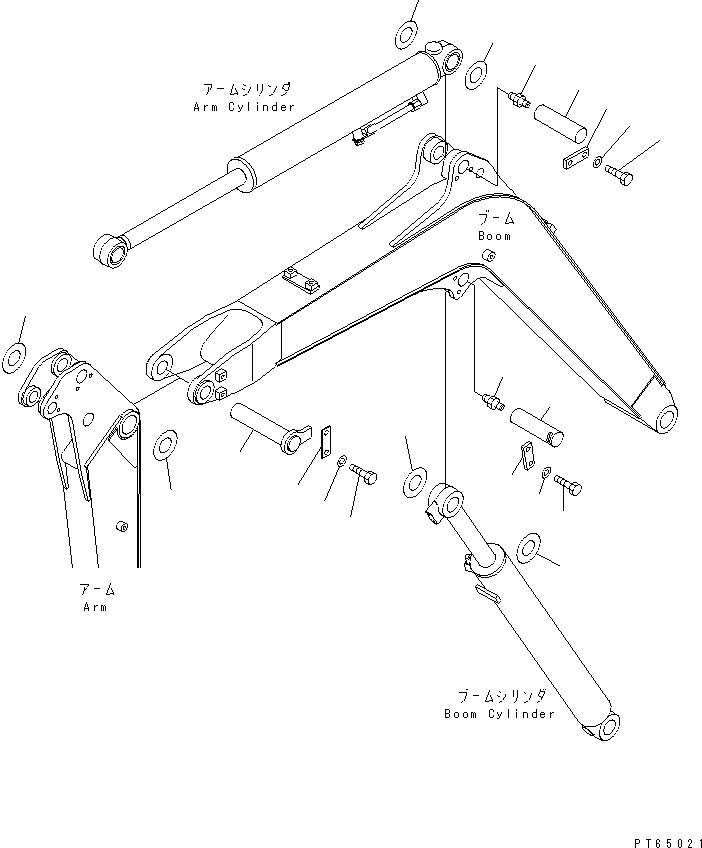 アームシリンダ
Arm Cylinder

ブーム
Boom

アーム
Arm

ブームシリンダ
Boom Cylinder

PT65021