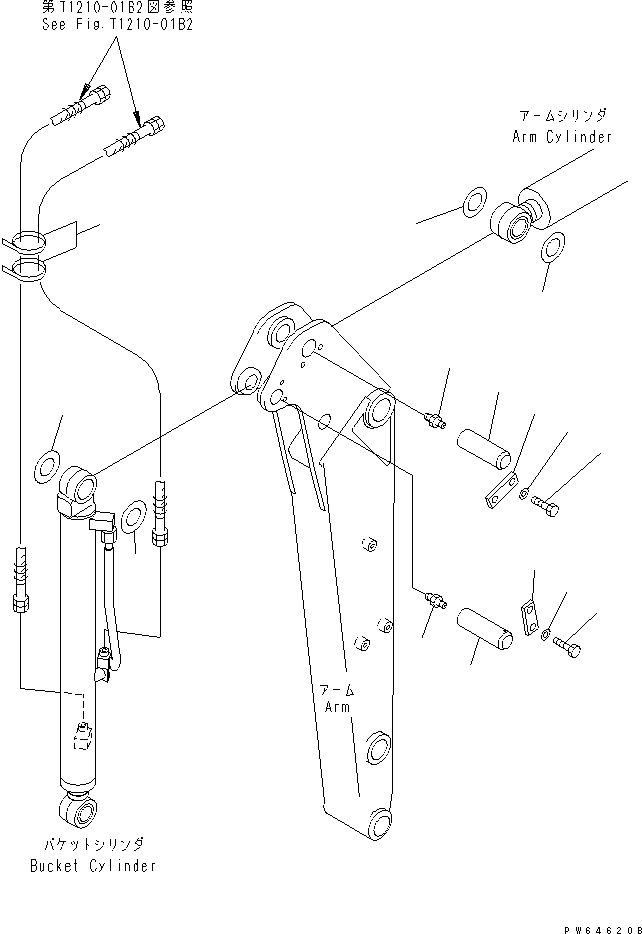 第T1210-01B2図参照
See Fig.T1210-01B2

アームシリンダ
Arm Cylinder

アーム
Arm

バケットシリンダ
Bucket Cylinder

PW64620B