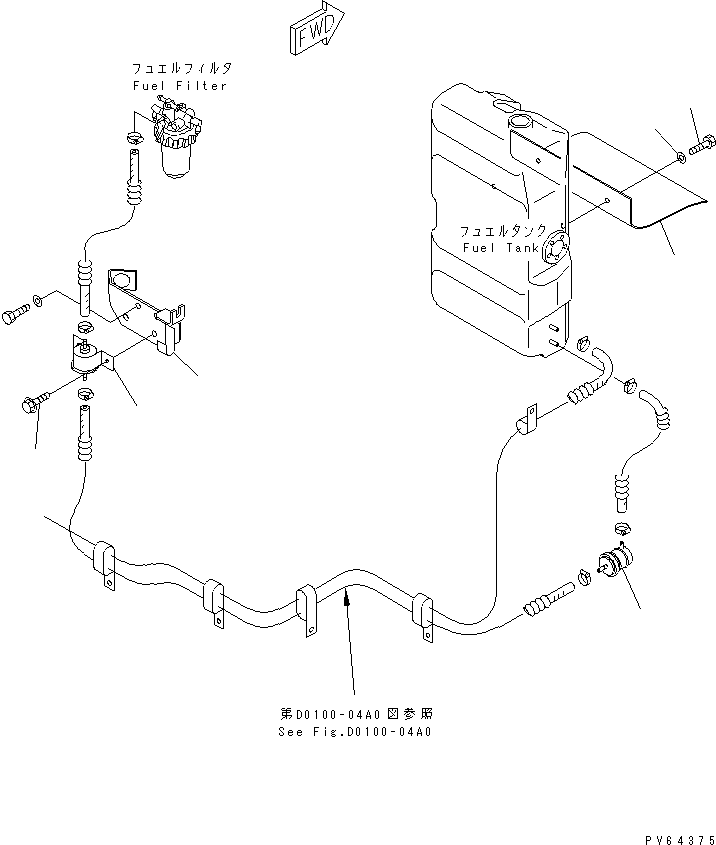 FWD

フュエルフィルタ
Fuel Filter

フュエルタンク
Fuel Tank

第D0100-04A0図参照
See Fig.D0100-04A0

PV64375