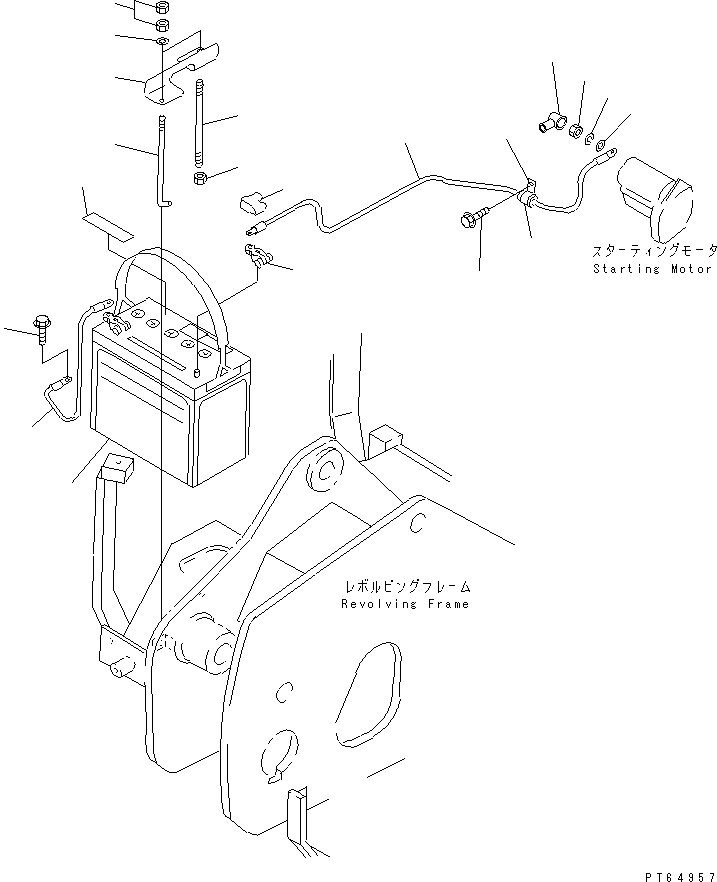 スターティングモータ
Starting Motor

レボルビングフレーム
Revolving Frame

PT64957