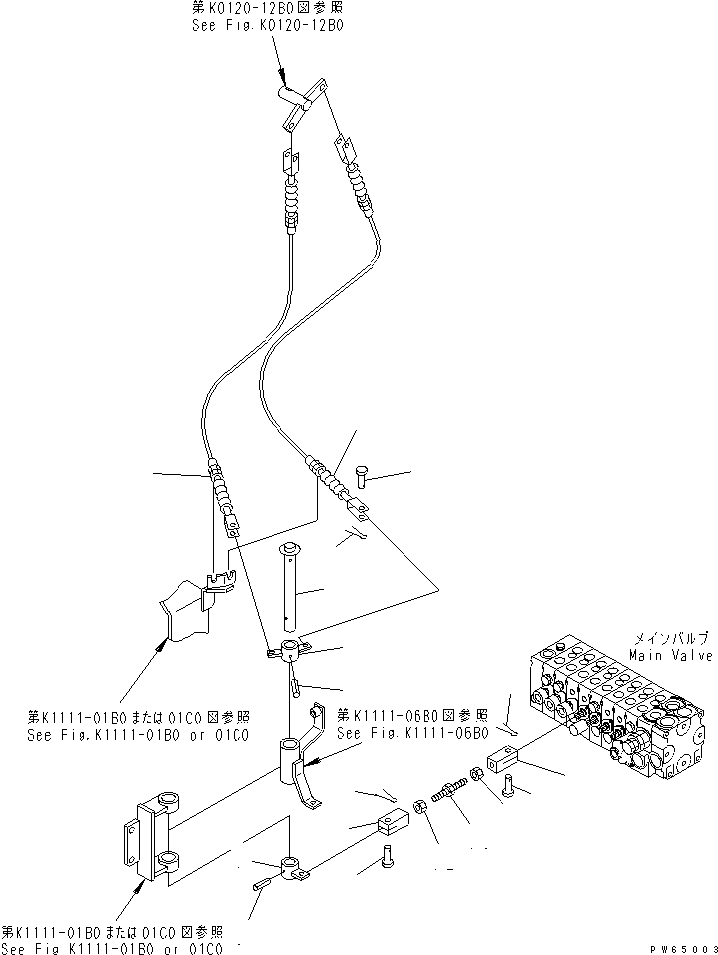 第K0120-12B0図参照
See Fig.K0120-12B0

メインバルブ
Main Valve

第K1111-01B0または01C0図参照
See Fig.K1111-01B0 or 01C0

第K1111-06B0図参照
See Fig.K1111-06B0

第K1111-01B0または01C0図参照
See Fig K1111-01B0 or 01C0

PW65003