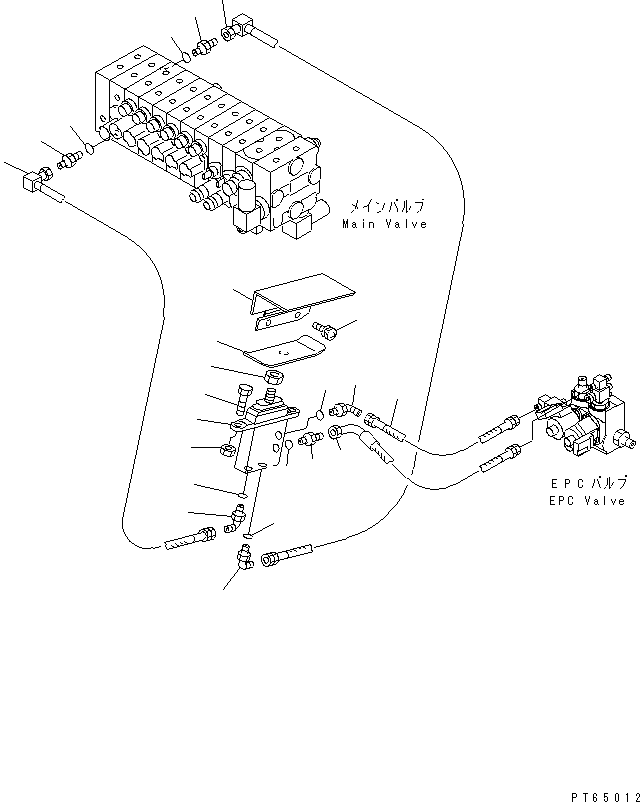 メインバルブ
Main Valve

EPCバルブ
EPC Valve

PT65012