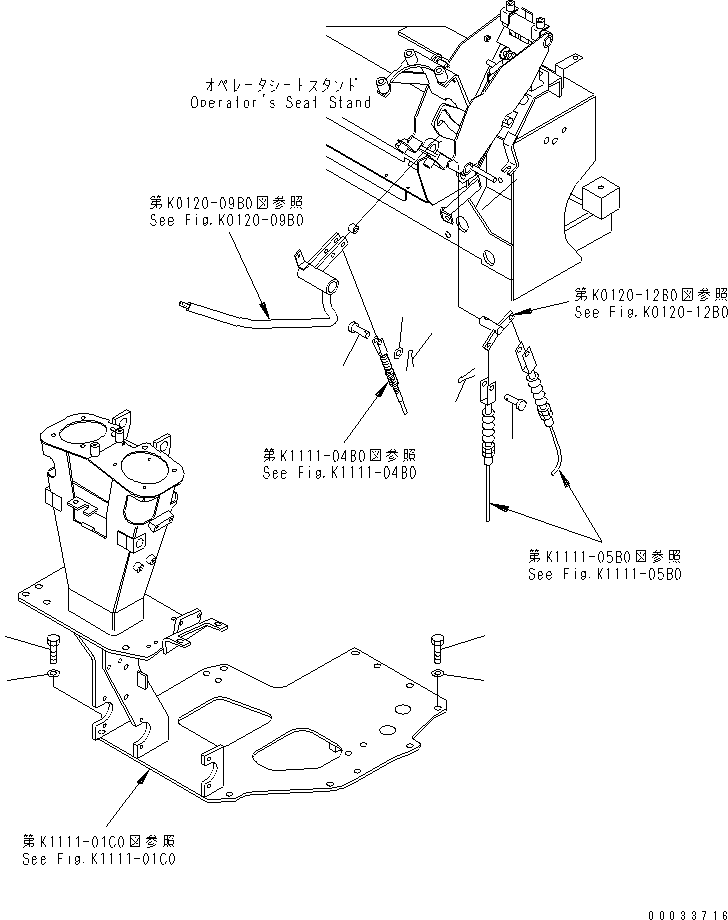 オペレータシートスタンド
Operator's Seat Stand

第K0120-09B0図参照
See Fig.K0120-09B0

第K0120-12B0図参照
See Fig.K0120-12B0

第K1111-04B0図参照
See Fig.K1111-04B0

第K1111-05B0図参照
See Fig.K1111-05B0

第K1111-01C0図参照
See Fig.K1111-01C0

00033716