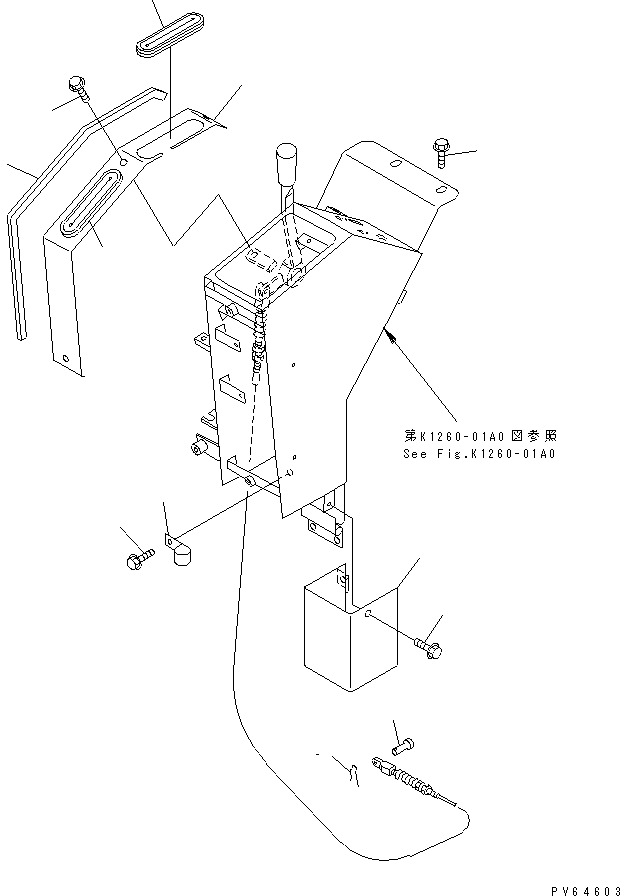 第K1260-01A0図参照
See Fig.K1260-01A0

PV64603