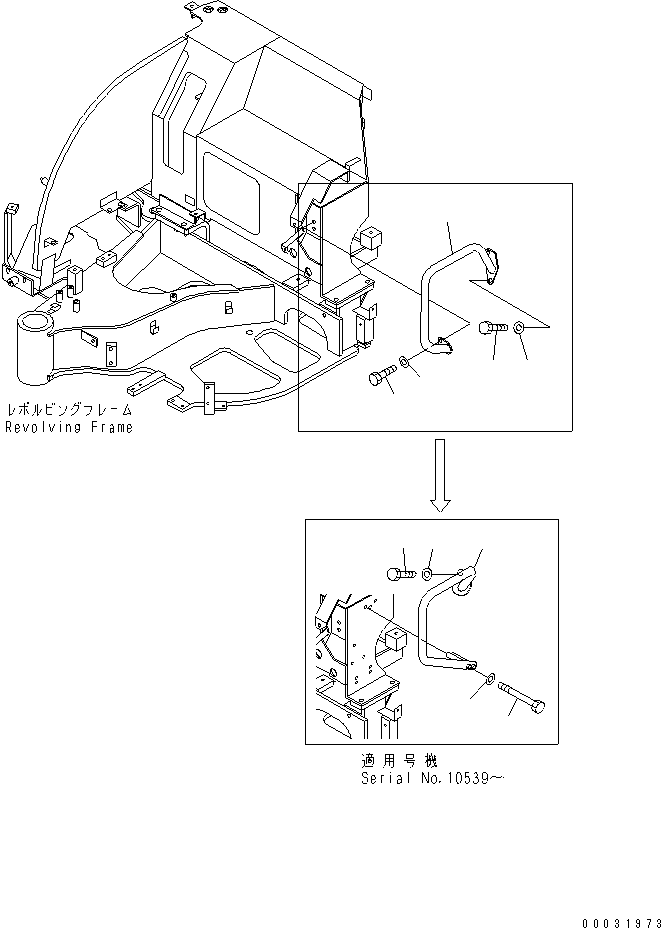 レボルビングフレーム
Revolving Frame

適用号機
Serial No.10539～

00031973