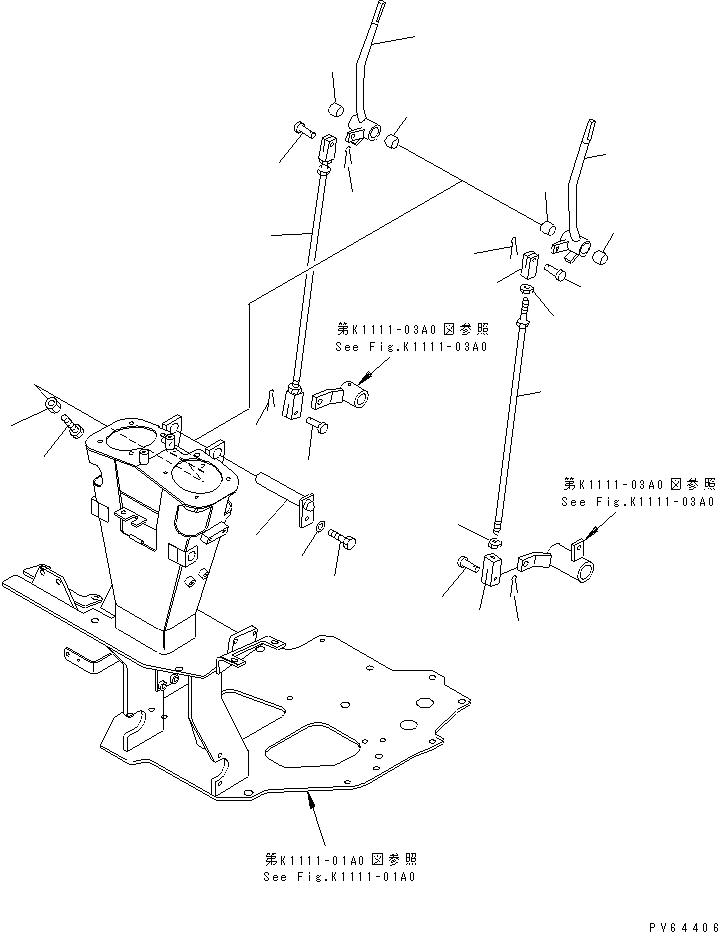 第K1111-03A0図参照
See Fig.K1111-03A0

第K1111-03A0図参照
See Fig.K1111-03A0

第K1111-01A0図参照
See Fig.K1111-01A0

PV64406