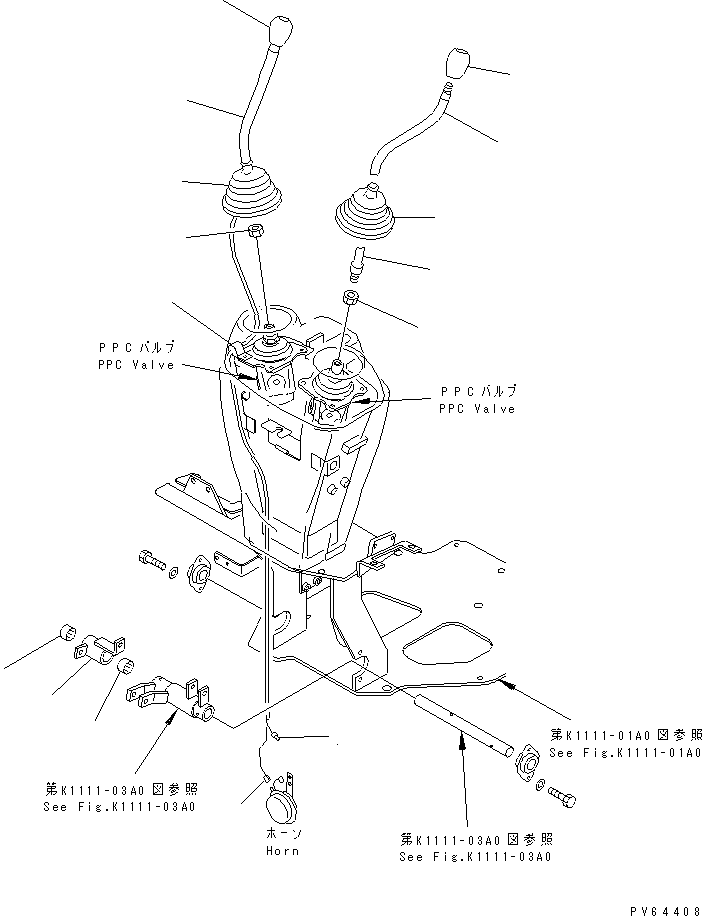 PPCバルブ
PPC Valve

PPCバルブ
PPC Valve

第K1111-01A0図参照
See Fig.K1111-01A0

第K1111-03A0図参照
See Fig.K1111-03A0

ホーン
Horn

第K1111-03A0図参照
See Fig.K1111-03A0

PV64408