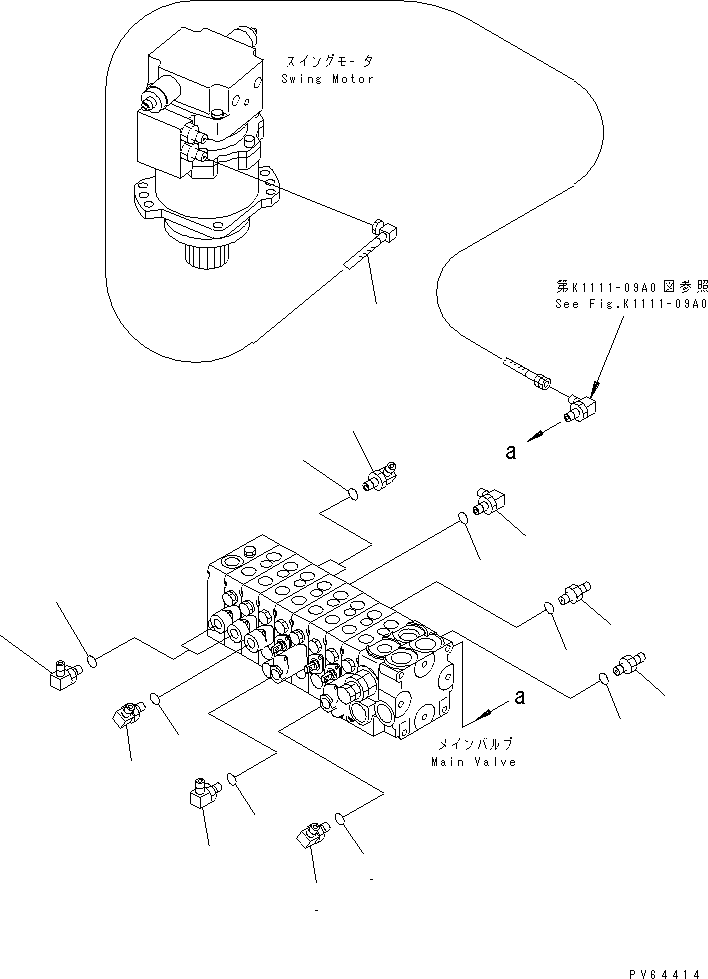 スイングモータ
Swing Motor

第K1111-09A0図参照
See Fig.K1111-09A0

a

a

メインバルブ
Main Valve

PV64414