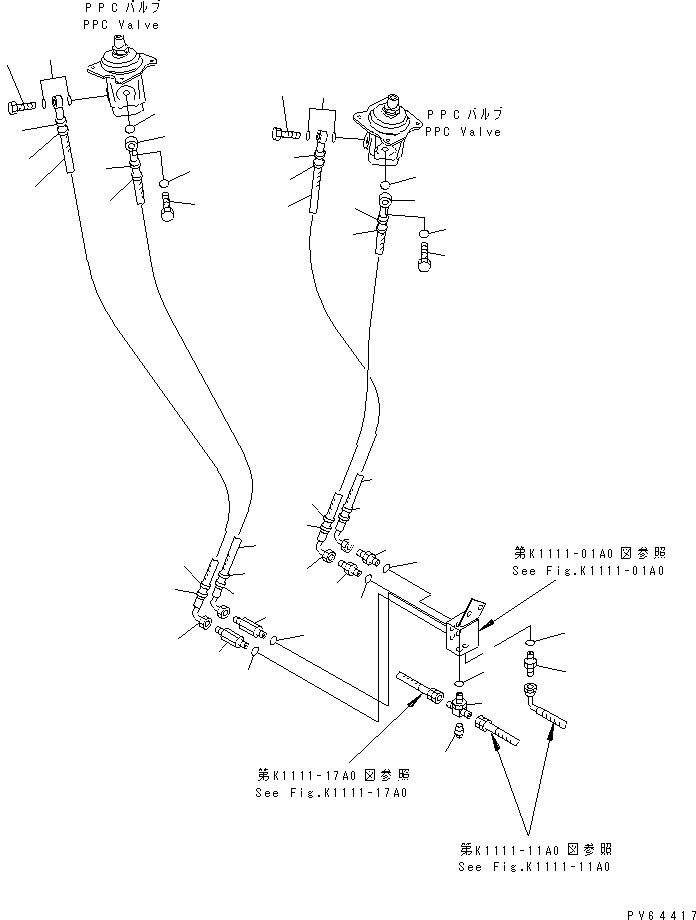 PPCバルブ
PPC Valve

PPCバルブ
PPC Valve

第K1111-01A0図参照
See Fig.K1111-01A0

第K1111-17A0図参照
See Fig.K1111-17A0

第K1111-11A0図参照
See Fig.K1111-11A0

PV64417