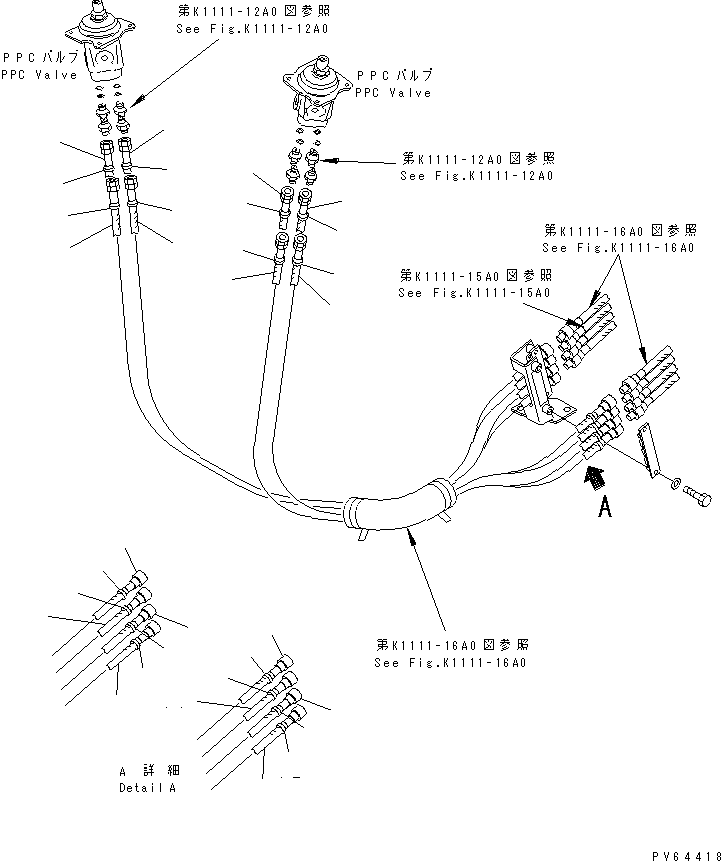 第K1111-12A0 図参照
See Fig.K1111-12A0

PPCバルブ
PPC Valve

PPCバルブ
PPC Valve

第K1111-12A0 図参照
See Fig.K1111-12A0

第K1111-16A0 図参照
See Fig.K1111-16A0

第K1111-15A0 図参照
See Fig.K1111-15A0

A

第K1111-16A0 図参照
See Fig.K1111-16A0

A 詳細
Detail A

PV64418