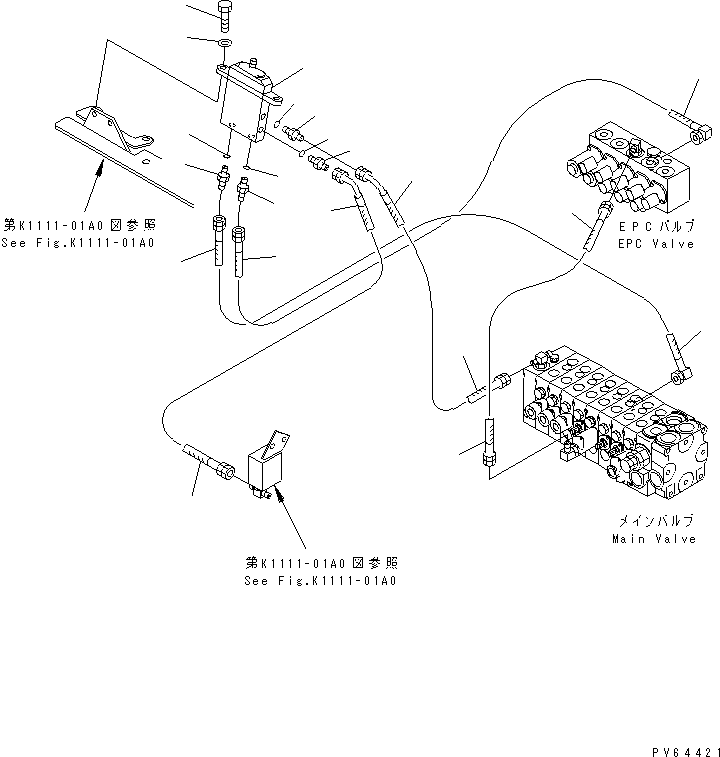 第K1111-01A0図参照
See Fig.K1111-01A0

EPCバルブ
EPC Valve

メインバルブ
Main Valve

第K1111-01A0図参照
See Fig.K1111-01A0

PV64421