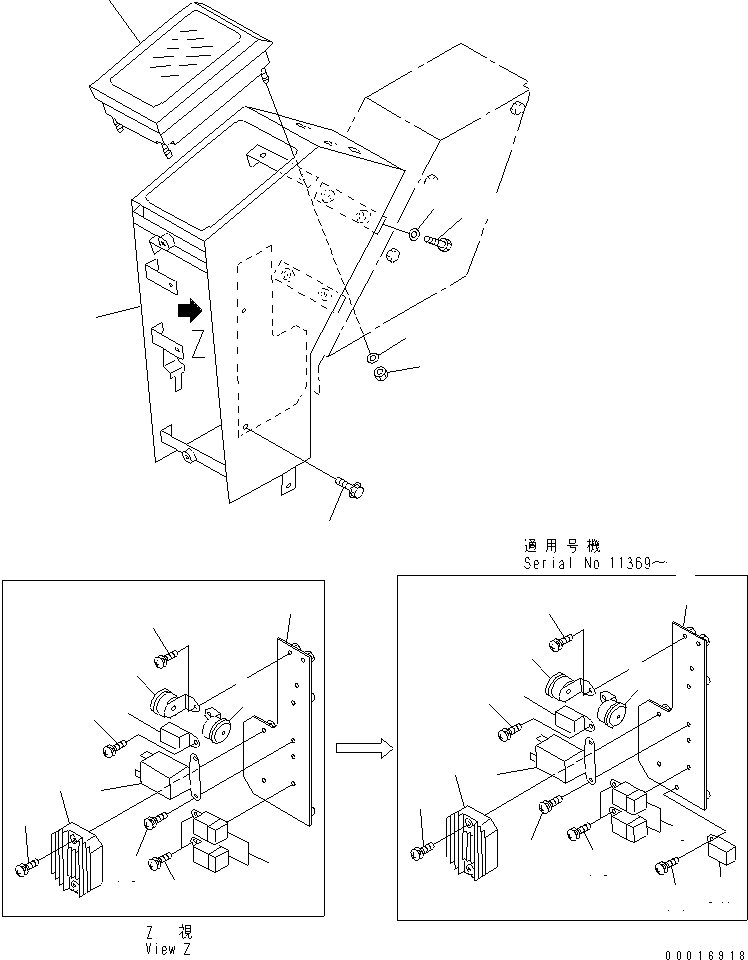 Z

適用号機
Serial No 11369~

Z 視
View Z

00016918