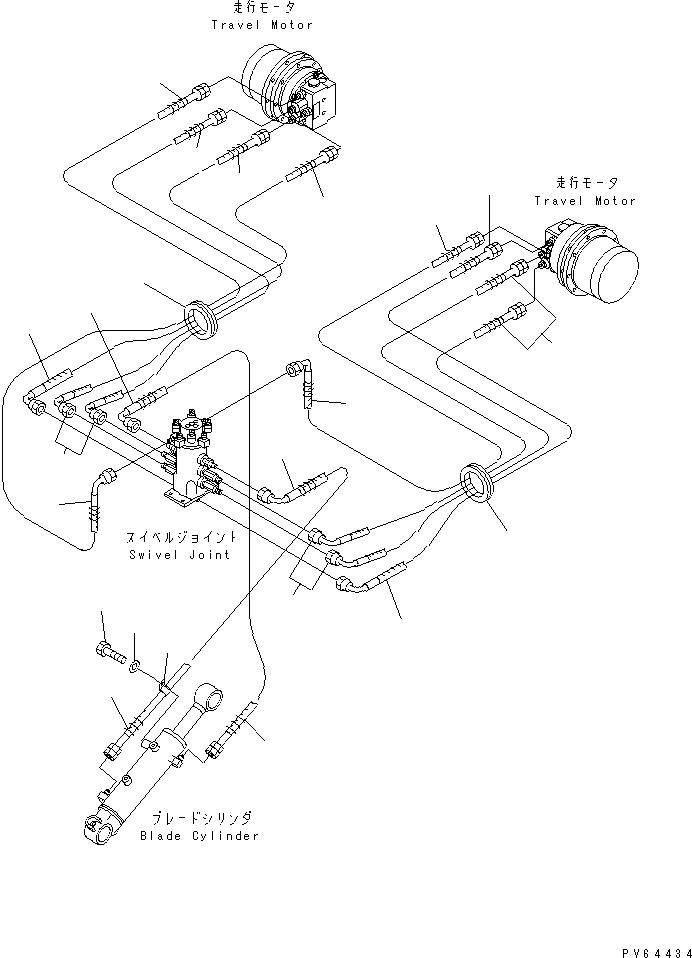 走行モータ
Travel Motor

走行モータ
Travel Motor

スイベルジョイント
Swivel Joint

ブレードシリンダ
Blade Cylinder

PV64434